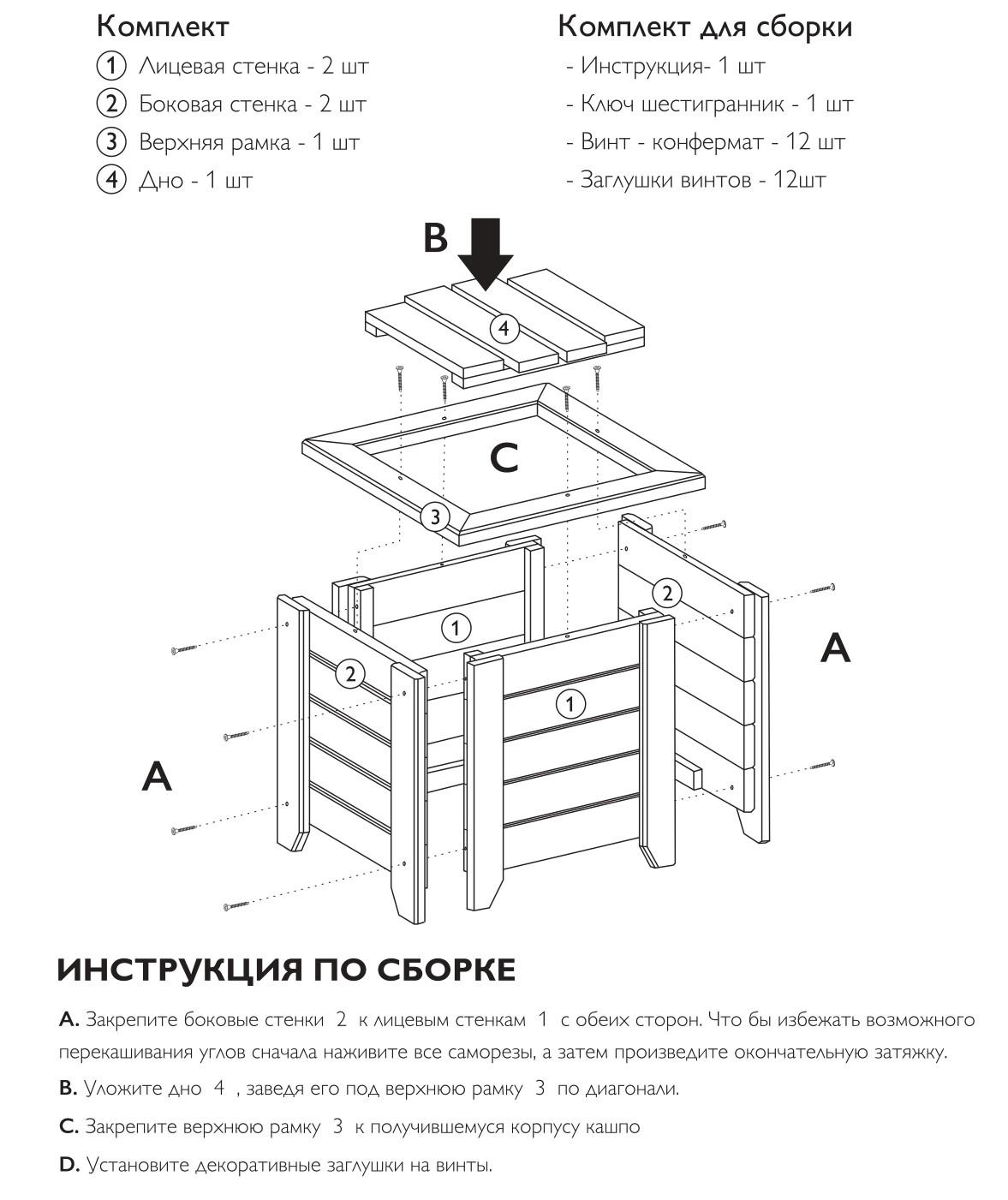 Комплект

1 Лицевая стенка - 2 шт
2 Боковая стенка - 2 шт
3 Верхняя рамка - 1 шт
4 Дно - 1 шт

Комплект для сборки

- Инструкция- 1 шт
- Ключ шестигранник - 1 шт
- Винт - конфермат - 12 шт
- Заглушки винтов - 12шт

B

4

C

3

2

1

2

1

A

A

ИНСТРУКЦИЯ ПО СБОРКЕ

A. Закрепите боковые стенки 2 к лицевым стенкам 1 с обеих сторон. Что бы избежать возможного перекашивания углов сначала наживите все саморезы, а затем произведите окончательную затяжку.

B. Уложите дно 4 , заведя его под верхнюю рамку 3 по диагонали.

C. Закрепите верхнюю рамку 3 к получившемуся корпусу кашпо

D. Установите декоративные заглушки на винты.